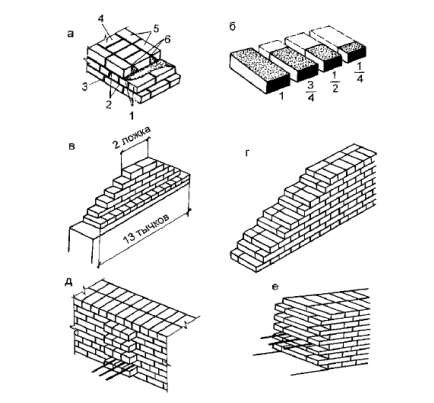 а
4
5
6
3
2
1

б
1
$\frac{3}{4}$
$\frac{1}{2}$
$\frac{1}{4}$

в
2 ложка
13 тычков

г

д

е